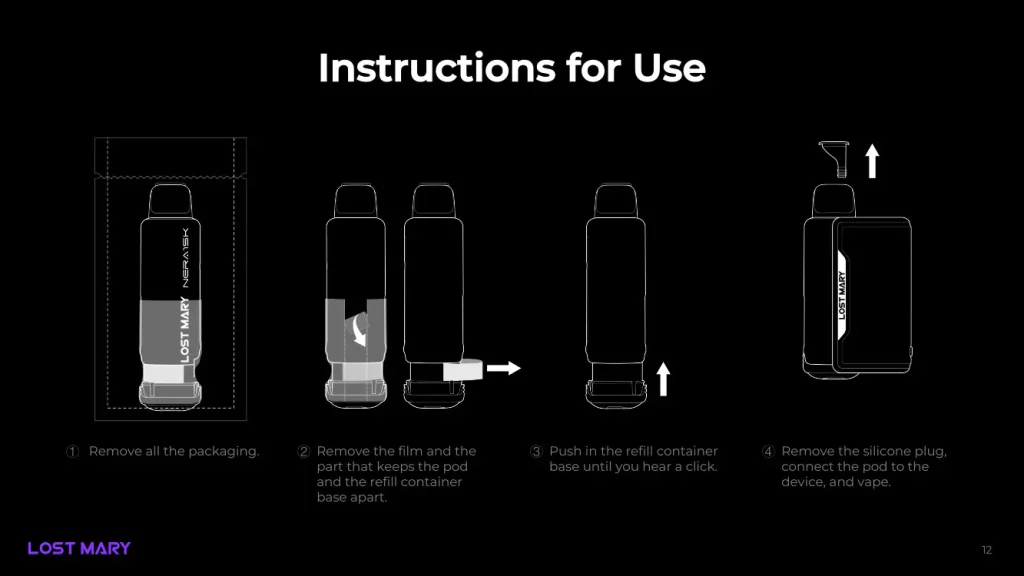 Instructions for Use

LOST MARY NERA 15K

LOST MARY

① Remove all the packaging.

② Remove the film and the part that keeps the pod and the refill container base apart.

③ Push in the refill container base until you hear a click.

④ Remove the silicone plug, connect the pod to the device, and vape.

LOST MARY

12